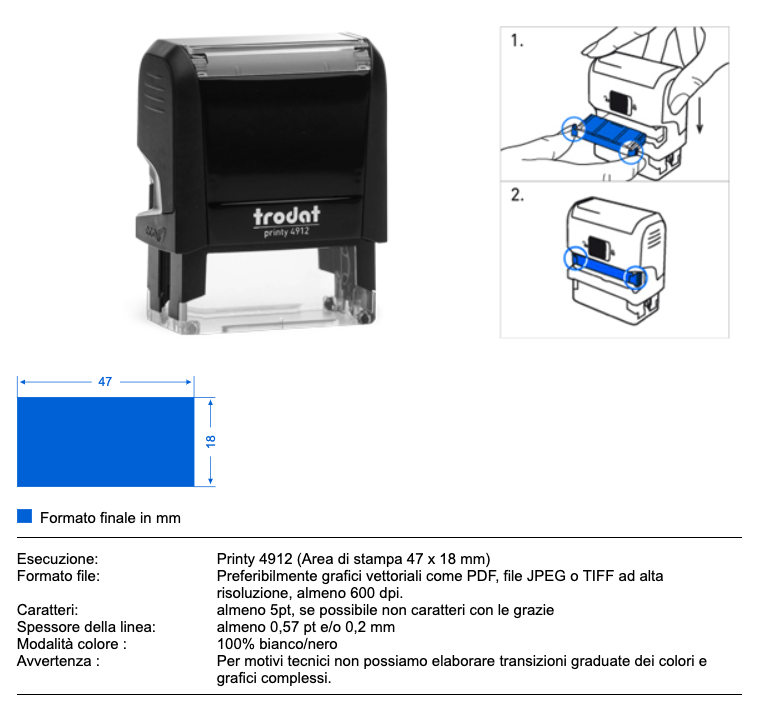 trodat
printy 4912

1.

2.

47

18

Formato finale in mm

| | |
|---|---|
| Esecuzione: | Printy 4912 (Area di stampa 47 x 18 mm) |
| Formato file: | Preferibilmente grafici vettoriali come PDF, file JPEG o TIFF ad alta risoluzione, almeno 600 dpi. |
| Caratteri: | almeno 5pt, se possibile non caratteri con le grazie |
| Spessore della linea: | almeno 0,57 pt e/o 0,2 mm |
| Modalità colore : | 100% bianco/nero |
| Avvertenza : | Per motivi tecnici non possiamo elaborare transizioni graduate dei colori e grafici complessi. |